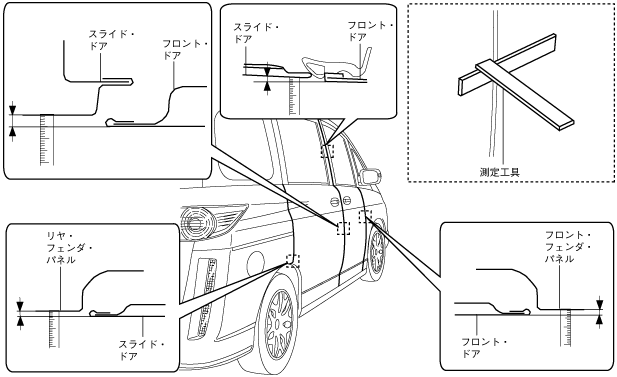 スライド・ドア

フロント・ドア

スライド・ドア

フロント・ドア

測定工具

リヤ・フェンダ・パネル

スライド・ドア

フロント・フェンダ・パネル

フロント・ドア