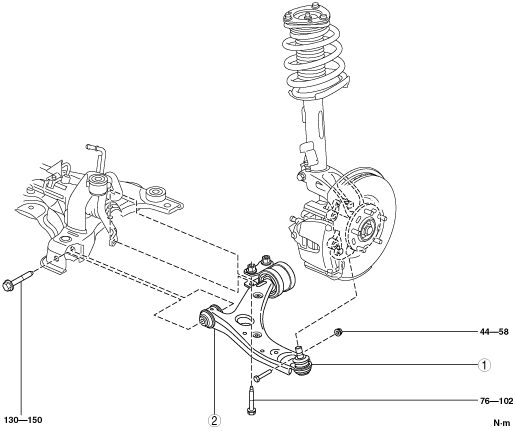 44—58

1

76—102

130—150

2

N·m