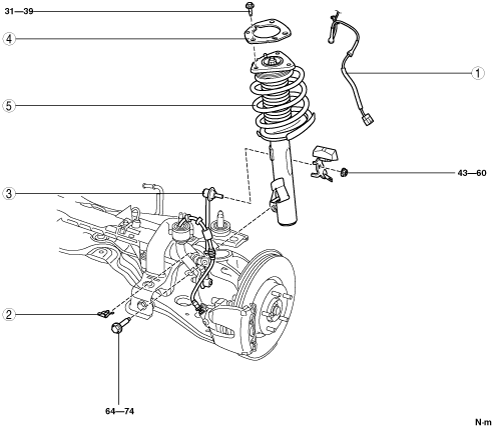 31—39

4

1

5

43—60

3

2

64—74

N·m