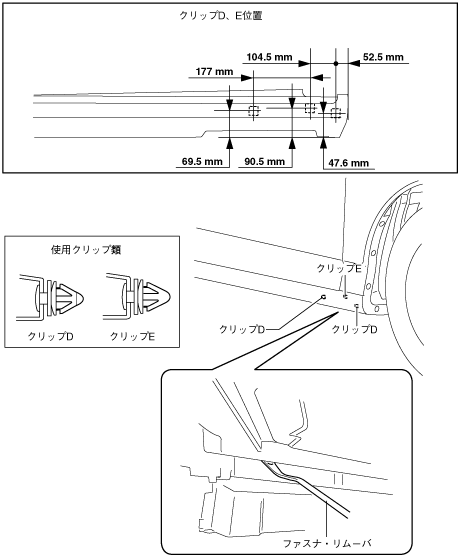 クリップD、E位置

104.5 mm
52.5 mm
177 mm
69.5 mm
90.5 mm
47.6 mm

使用クリップ類
クリップD
クリップE

クリップE
クリップD
クリップD

ファスナ・リムーバ