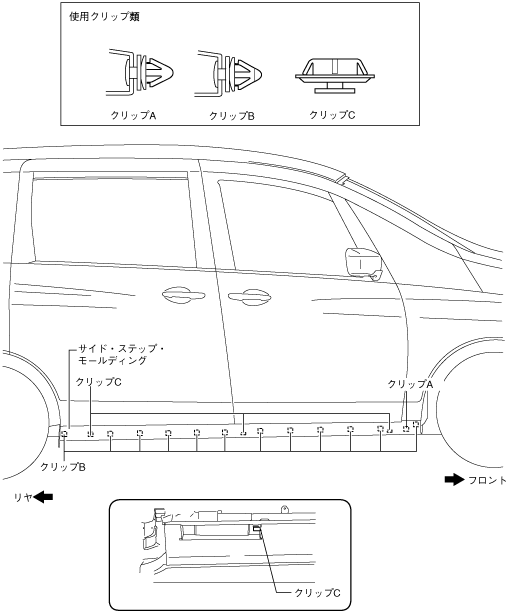 使用クリップ類

クリップA

クリップB

クリップC

サイド・ステップ・モールディング

クリップC

クリップA

クリップB

フロント

リヤ

クリップC