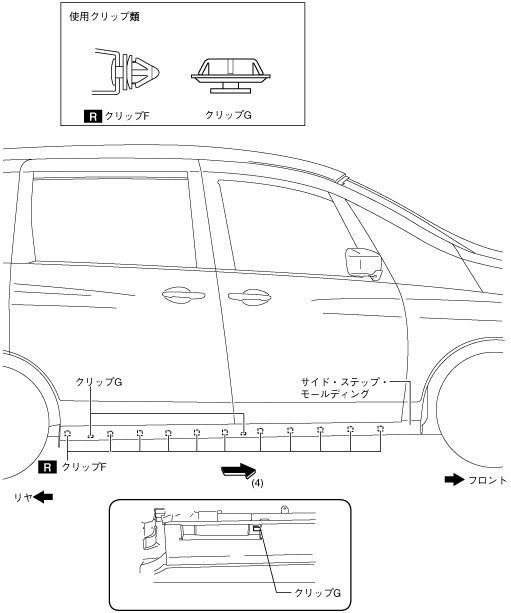 使用クリップ類

R クリップF

クリップG

クリップG

サイド・ステップ・モールディング

R クリップF

(4)

フロント

リヤ

クリップG