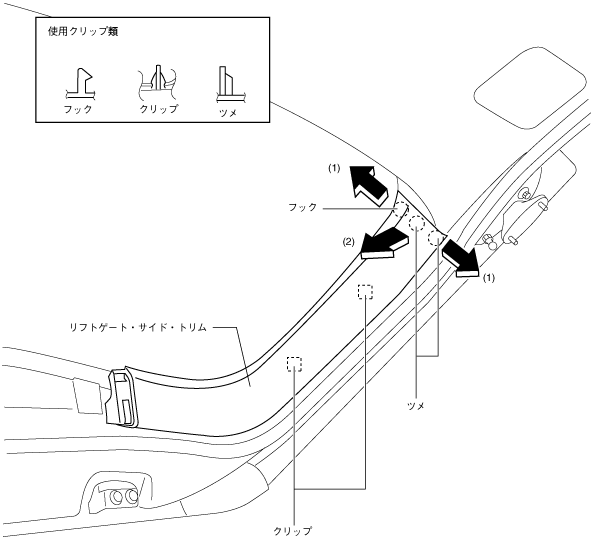 使用クリップ類

フック

クリップ

ツメ

(1)

フック

(2)

(1)

リフトゲート・サイド・トリム

ツメ

クリップ