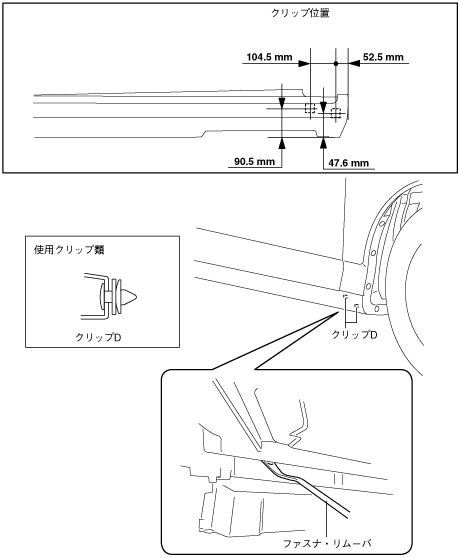 クリップ位置

104.5 mm

52.5 mm

90.5 mm

47.6 mm

使用クリップ類

クリップD

クリップD

ファスナ・リムーバ