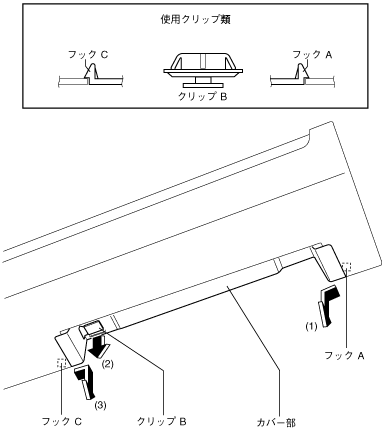 使用クリップ類

フック C

クリップ B

フック A

(1)

フック A

(2)

(3)

フック C

クリップ B

カバー部