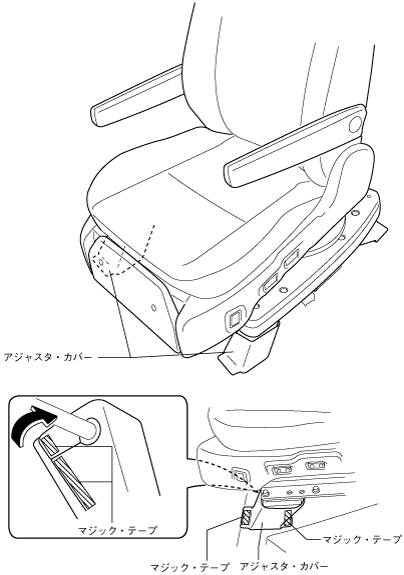 アジャスタ・カバー

マジック・テープ

マジック・テープ

マジック・テープ

アジャスタ・カバー