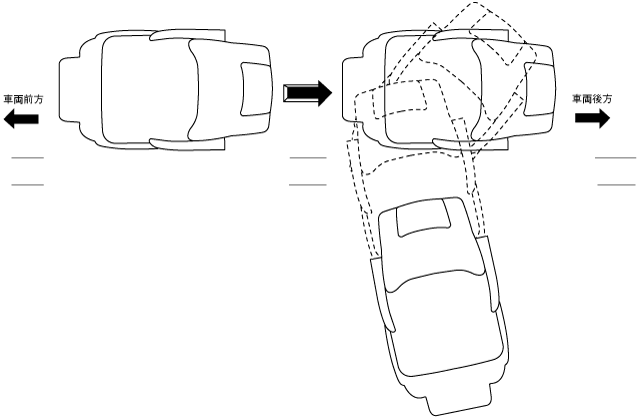 車両前方

車両後方