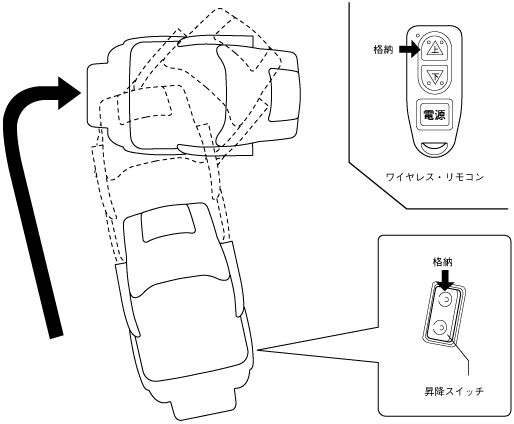 格納
上
下
電源
ワイヤレス・リモコン

格納
昇降スイッチ