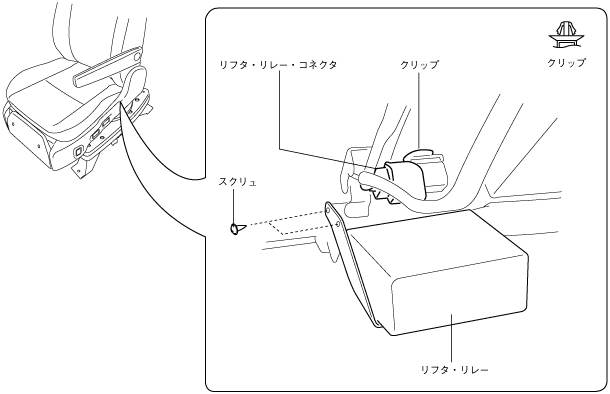 リフタ・リレー・コネクタ

クリップ

クリップ

スクリュ

リフタ・リレー