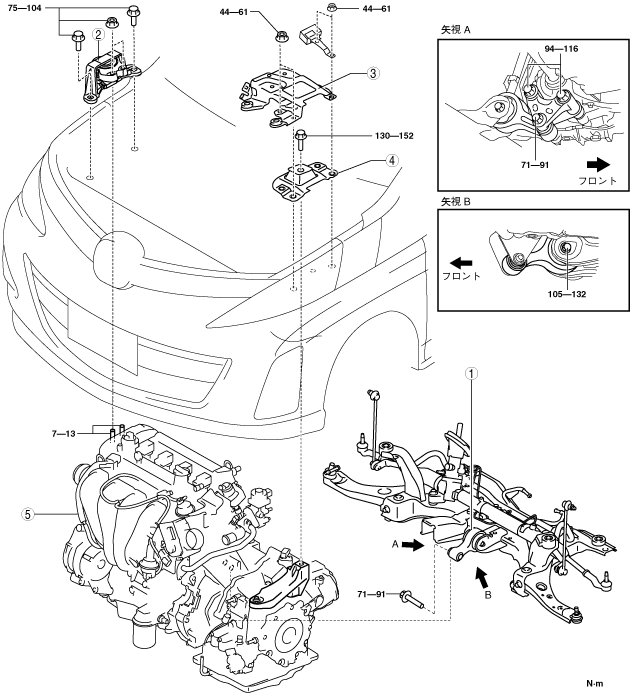 75—104
②
44—61
44—61
③
130—152
④
矢視 A
94—116
71—91
フロント
矢視 B
フロント
105—132
①
7—13
⑤
A
B
71—91
N·m