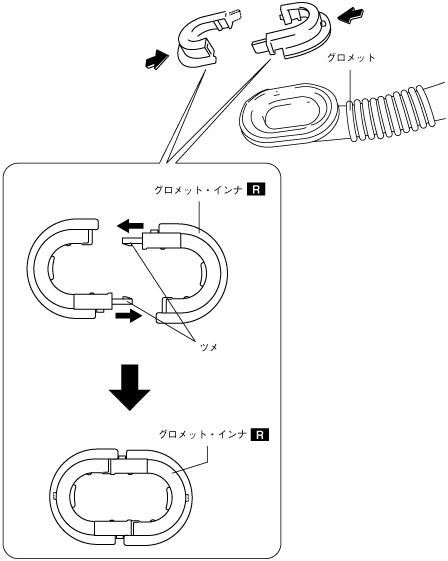 グロメット

グロメット・インナ R

ツメ

グロメット・インナ R