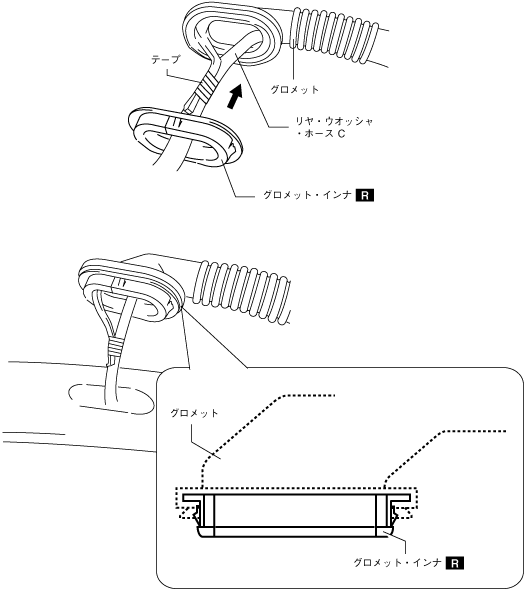 テープ

グロメット

リヤ・ウオッシャ・ホース C

グロメット・インナ R

グロメット

グロメット・インナ R