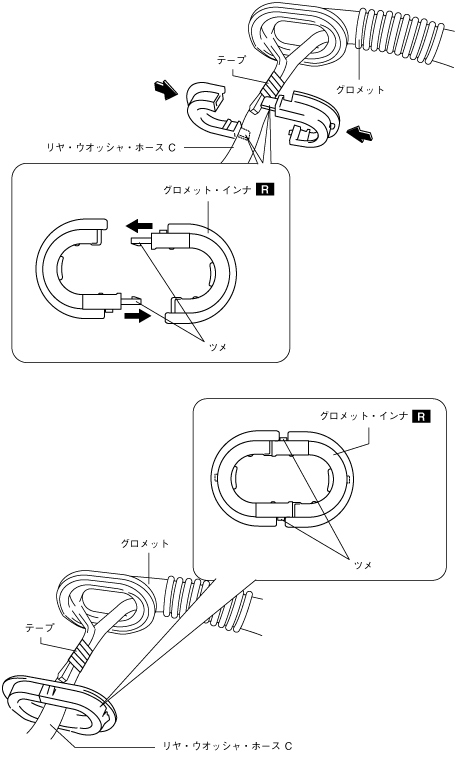 テープ

グロメット

リヤ・ウオッシャ・ホース C

グロメット・インナ R

ツメ

グロメット・インナ R

ツメ

グロメット

テープ

リヤ・ウオッシャ・ホース C