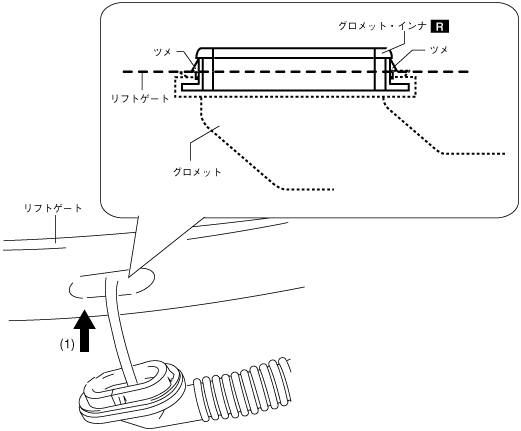 グロメット・インナ R

ツメ

ツメ

リフトゲート

グロメット

リフトゲート

(1)