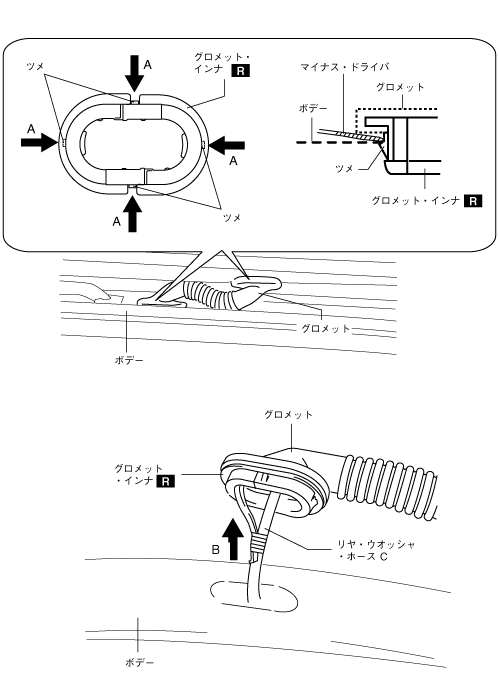 ツメ

A

グロメット・インナ R

A

A

A

ツメ

マイナス・ドライバ

グロメット

ボデー

ツメ

グロメット・インナ R

グロメット

ボデー

グロメット

グロメット・インナ R

B

リヤ・ウオッシャ・ホース C

ボデー