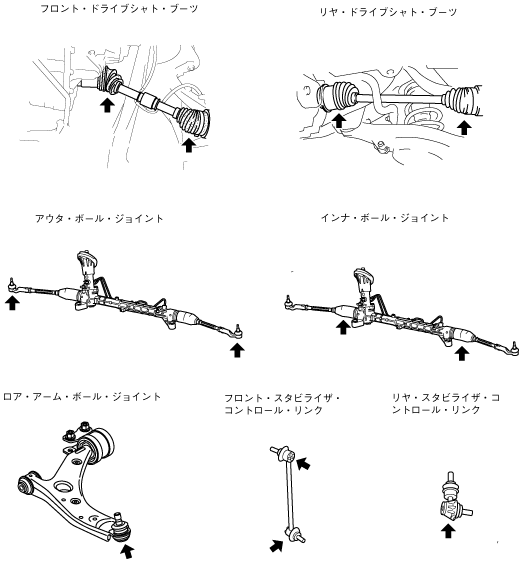 フロント・ドライブシャト・ブーツ

リヤ・ドライブシャト・ブーツ

アウタ・ボール・ジョイント

インナ・ボール・ジョイント

ロア・アーム・ボール・ジョイント

フロント・スタビライザ・コントロール・リンク

リヤ・スタビライザ・コントロール・リンク