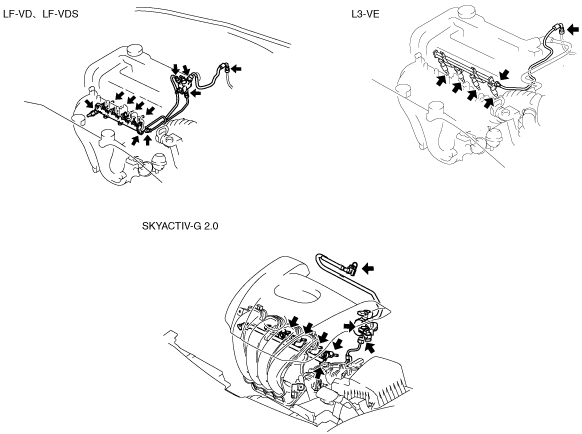 LF-VD、LF-VDS

L3-VE

SKYACTIV-G 2.0