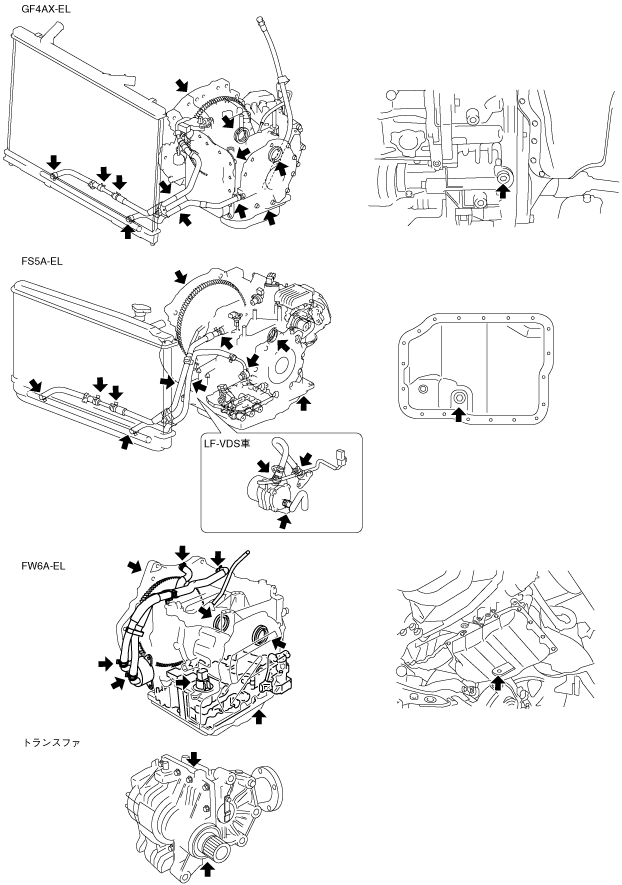 GF4AX-EL

FS5A-EL

LF-VDS車

FW6A-EL

トランスファ