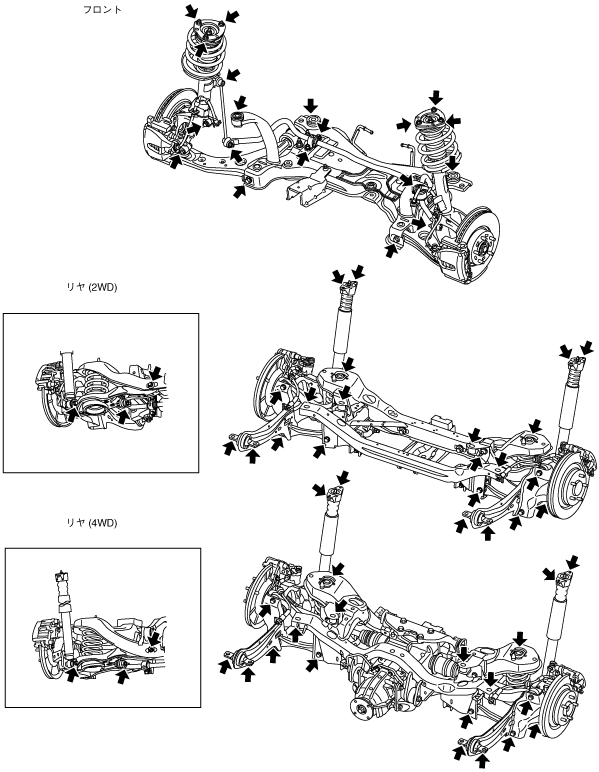 フロント

リヤ (2WD)

リヤ (4WD)