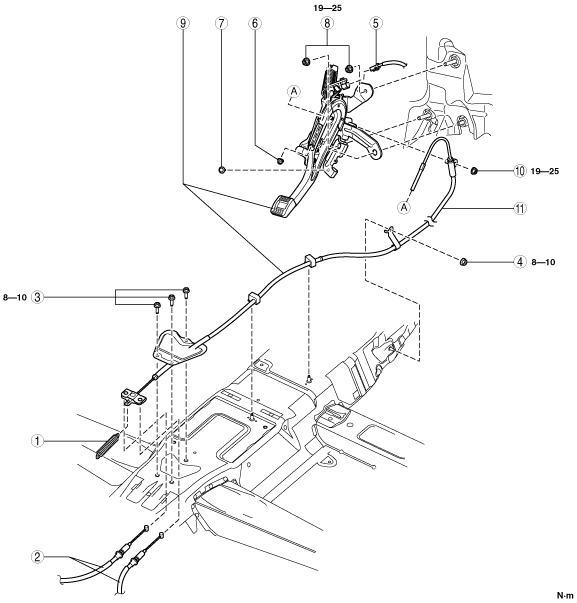 19—25

9

7

6

8

5

A

10 19—25

A

11

4 8—10

8—10 3

1

2

N·m