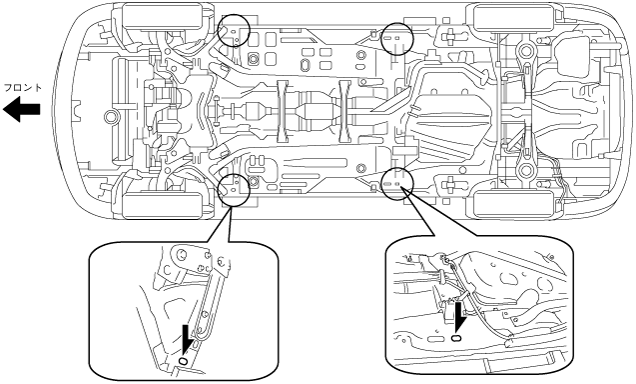 フロント