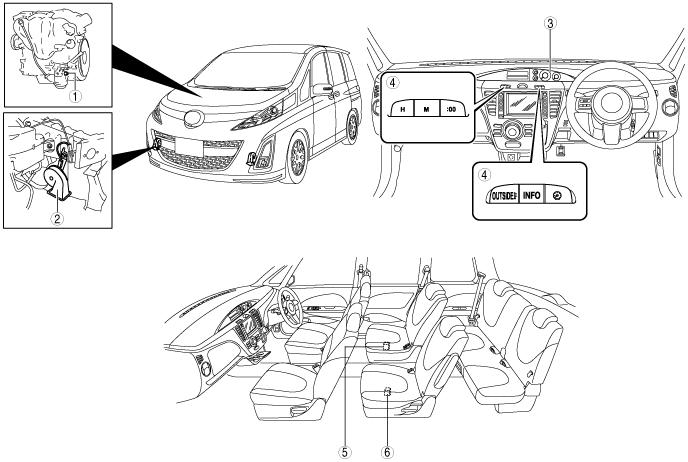 ①
②
③
④
H M :00
④
OUTSIDE INFO
⑤
⑥