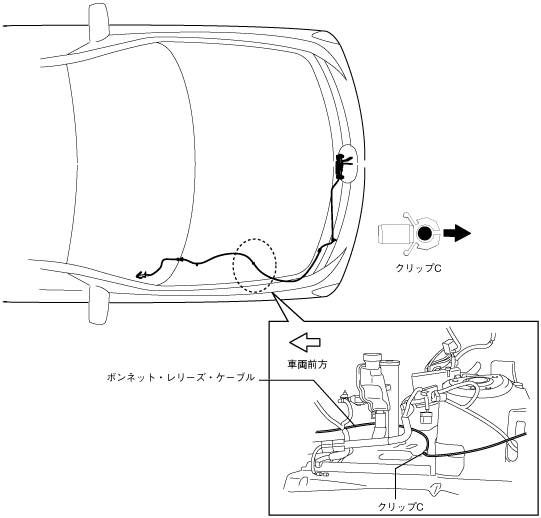 クリップC

車両前方

ボンネット・レリーズ・ケーブル

クリップC