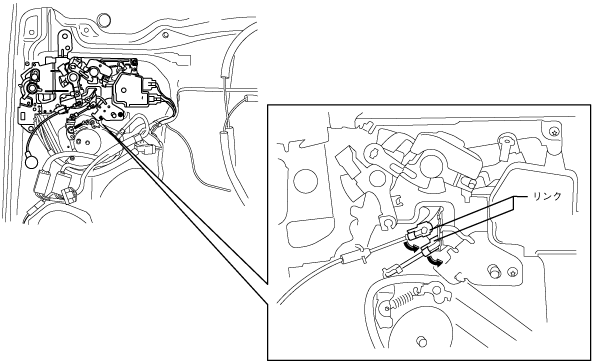 リンク