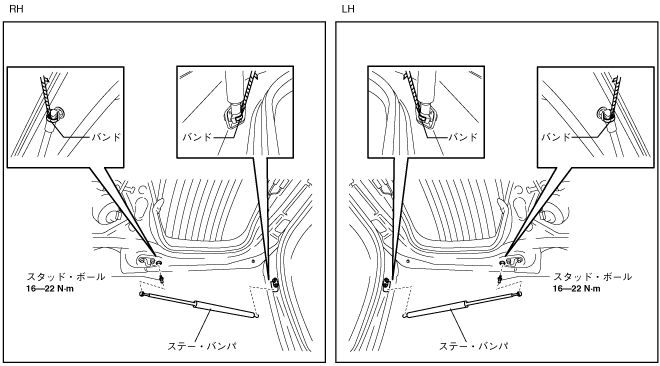 RH

バンド

バンド

スタッド・ボール
16—22 N·m

ステー・バンパ

LH

バンド

バンド

スタッド・ボール
16—22 N·m

ステー・バンパ