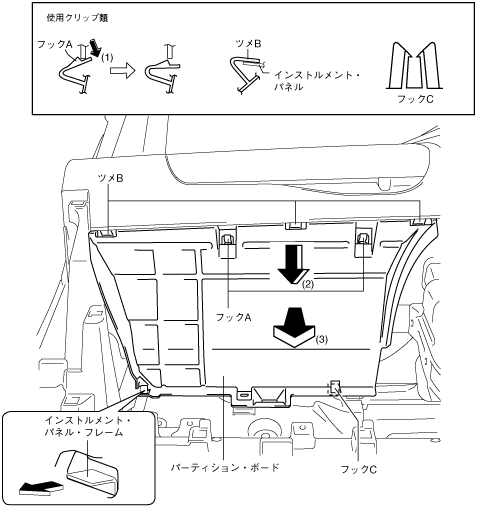 使用クリップ類

フックA

(1)

ツメB

インストルメント・パネル

フックC

ツメB

(2)

フックA

(3)

インストルメント・パネル・フレーム

パーティション・ボード

フックC