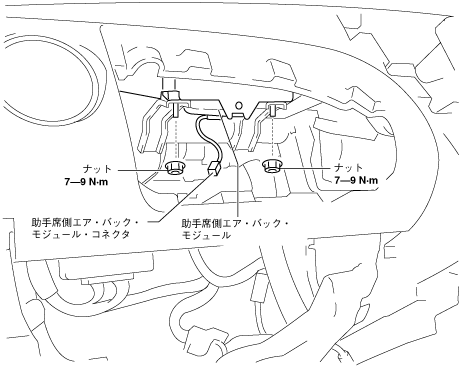 ナット
7—9 N·m

ナット
7—9 N·m

助手席側エア・バック・モジュール・コネクタ

助手席側エア・バック・モジュール