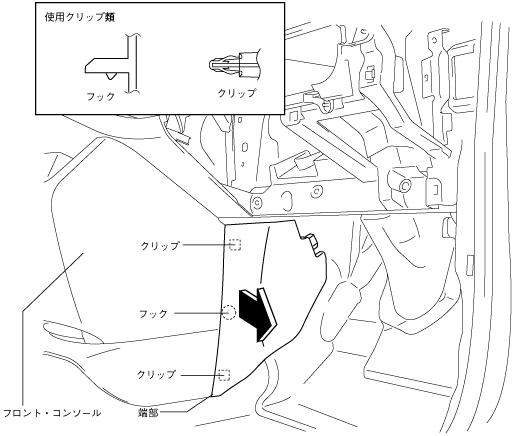 使用クリップ類

フック

クリップ

クリップ

フック

クリップ

フロント・コンソール

端部