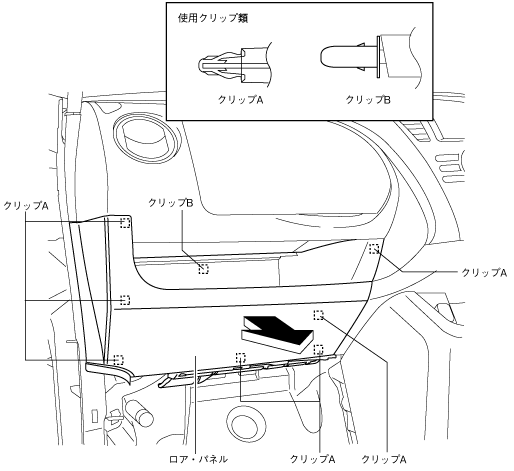 使用クリップ類

クリップA

クリップB

クリップA

クリップB

クリップA

ロア・パネル

クリップA

クリップA