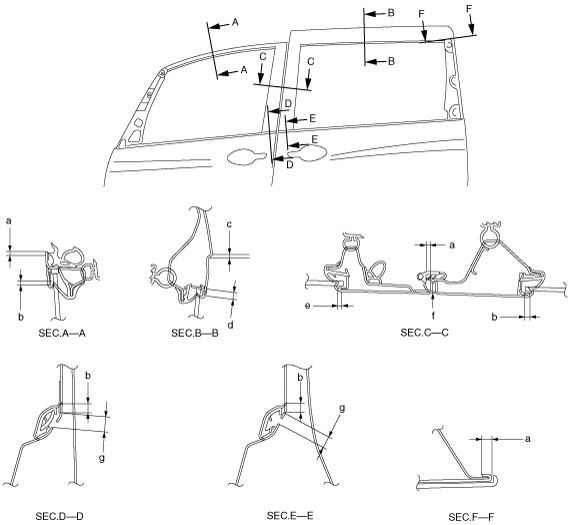 A
A
B
B
F
F
C
C
D
E
E
D

a
b
SEC.A—A

c
d
SEC.B—B

a
e
f
b
SEC.C—C

b
g
SEC.D—D

b
g
SEC.E—E

a
SEC.F—F