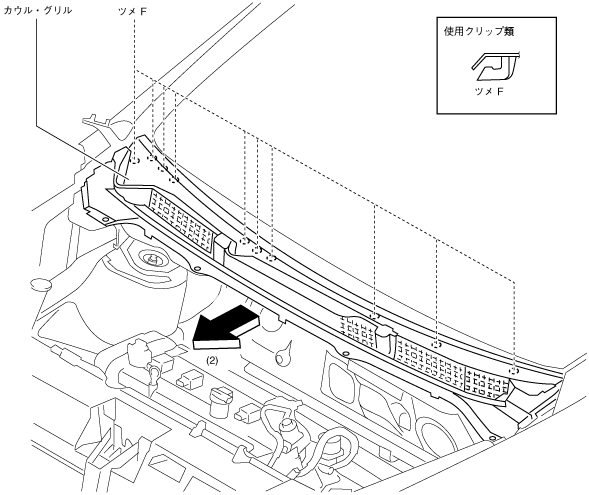 カウル・グリル

ツメ F

使用クリップ類

ツメ F

(2)