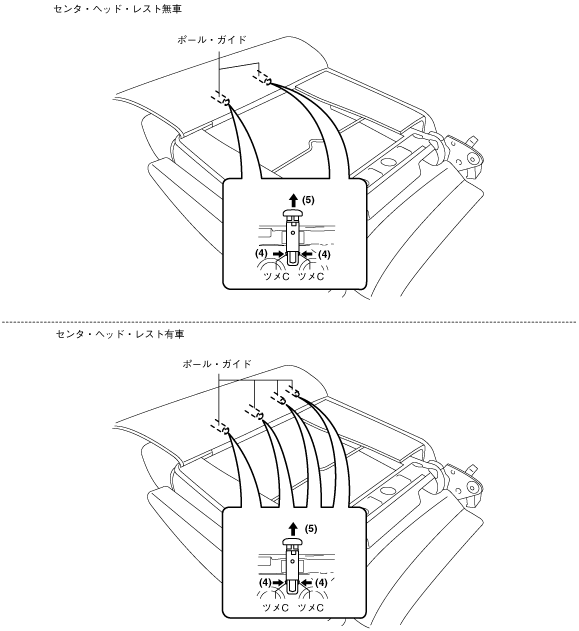 センタ・ヘッド・レスト無車

ポール・ガイド

(5)

(4)

(4)

ツメC

ツメC

センタ・ヘッド・レスト有車

ポール・ガイド

(5)

(4)

(4)

ツメC

ツメC