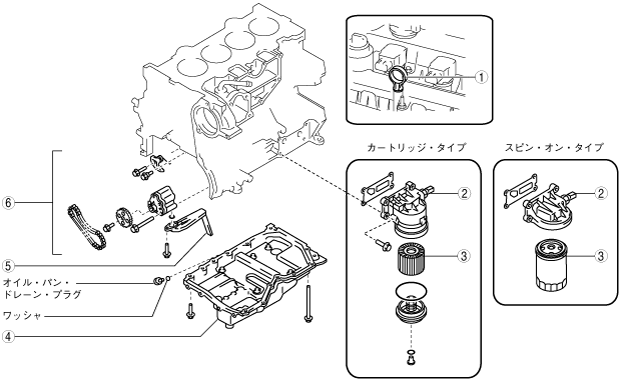 ①

カートリッジ・タイプ

スピン・オン・タイプ

②

②

③

③

⑥

⑤

オイル・パン・ドレーン・プラグ

ワッシャ

④