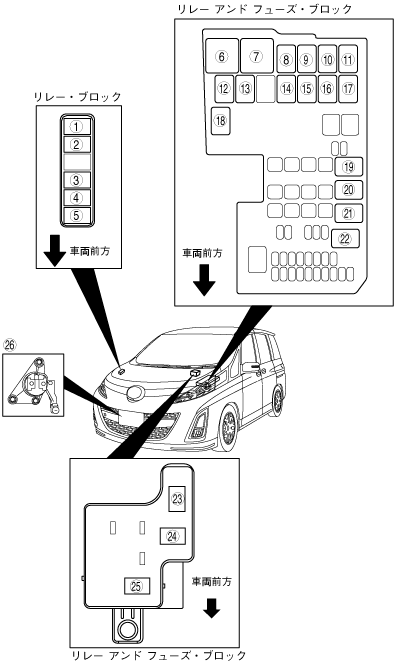 リレー アンド フューズ・ブロック

⑥ ⑦ ⑧ ⑨ ⑩ ⑪
⑫ ⑬ ⑭ ⑮ ⑯ ⑰
⑱
⑲
⑳
㉑
㉒

車両前方

リレー・ブロック

①
②
③
④
⑤

車両前方

㉖

㉓
㉔
㉕

車両前方

リレー アンド フューズ・ブロック