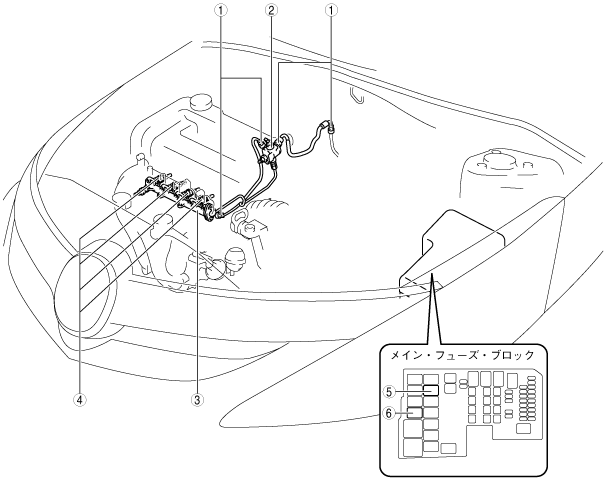 1
2
1
4
3
メイン・フューズ・ブロック
5
6