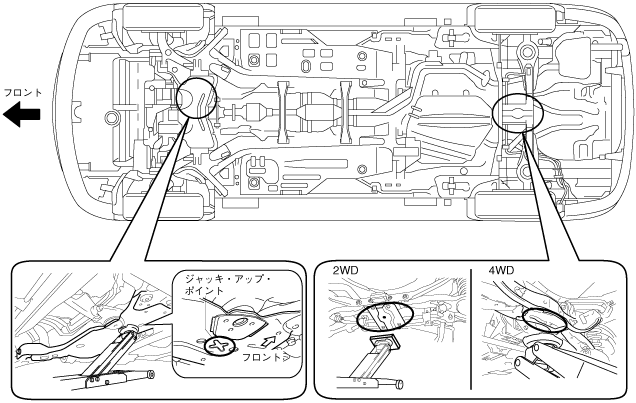 フロント

ジャッキ・アップ・ポイント

フロント

2WD

4WD