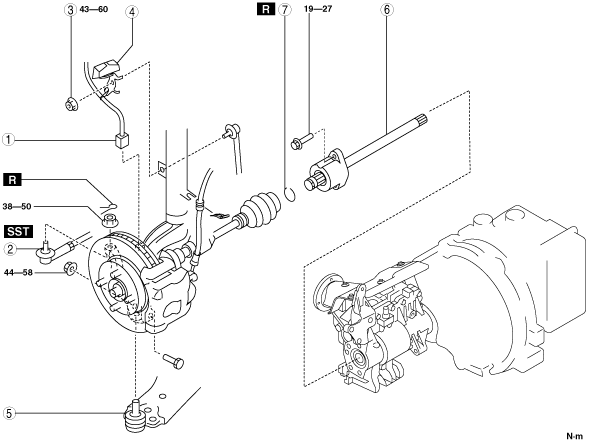 3 43—60
4
R 7 19—27
6
1
R
38—50
SST
2
44—58
5
N·m