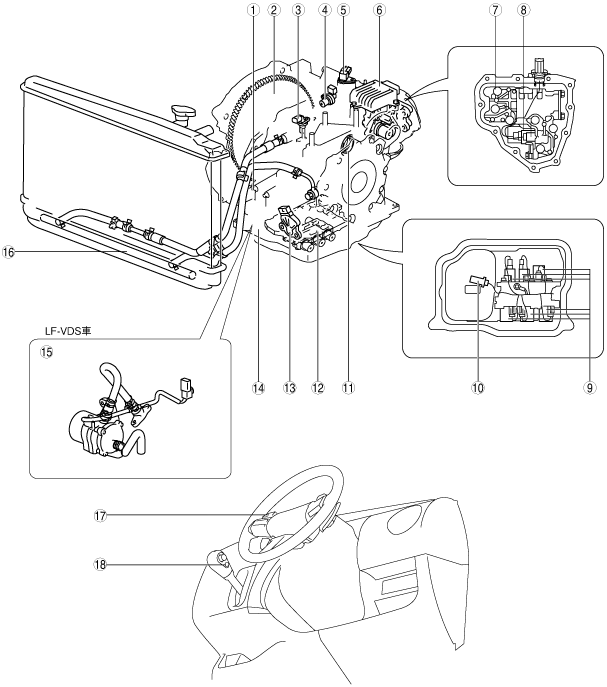 ①
②
③
④
⑤
⑥
⑦
⑧
⑯
LF-VDS車
⑮
⑭
⑬
⑫
⑪
⑩
⑨
⑰
⑱