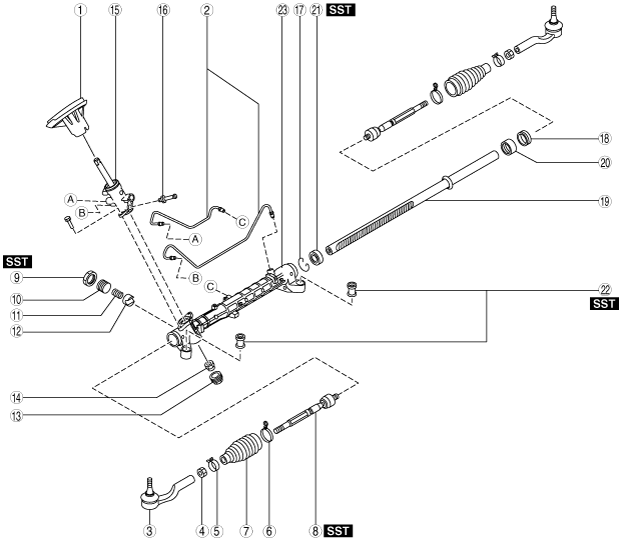 1
15
16
2
23
17
21
SST
18
20
19
A
B
C
A
B
C
SST
9
10
11
12
22
SST
14
13
3
4
5
7
6
8
SST