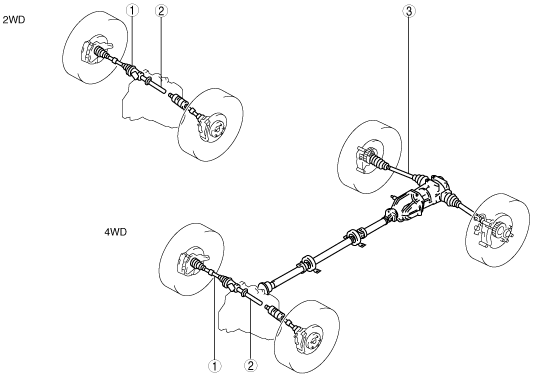 2WD

1

2

3

4WD

1

2