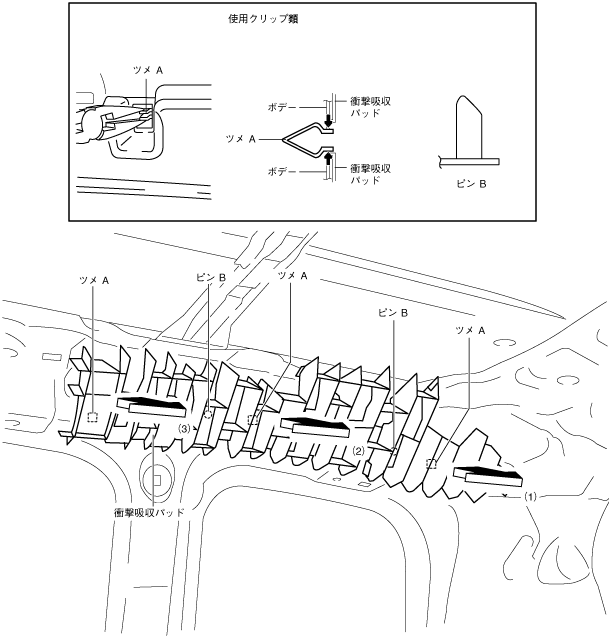 使用クリップ類

ツメ A

ボデー

衝撃吸収パッド

ツメ A

ボデー

衝撃吸収パッド

ピン B

ツメ A

ピン B

ツメ A

ピン B

ツメ A

(3)

(2)

(1)

衝撃吸収パッド