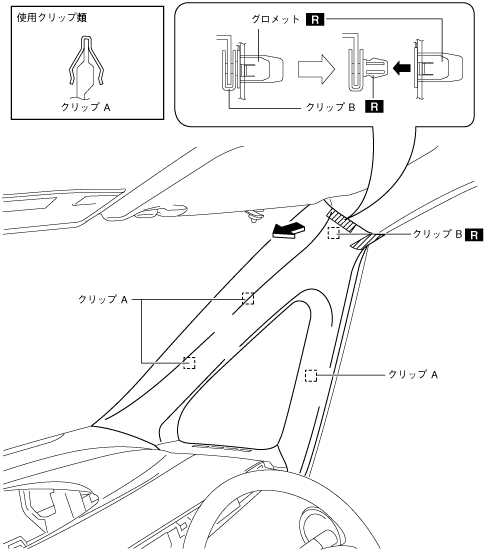 使用クリップ類

クリップ A

グロメット R

クリップ B R

クリップ B R

クリップ A

クリップ A