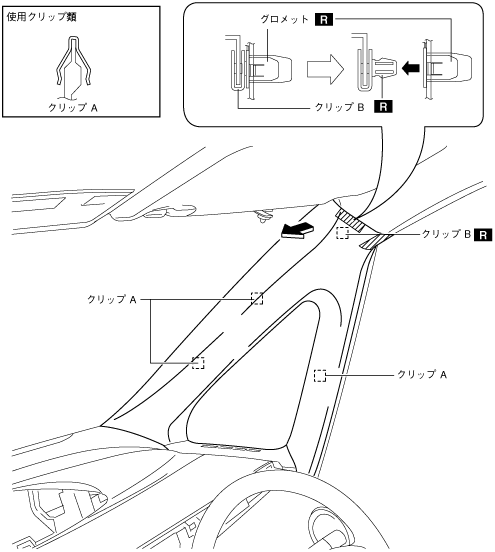 使用クリップ類

クリップ A

グロメット R

クリップ B R

クリップ B R

クリップ A

クリップ A