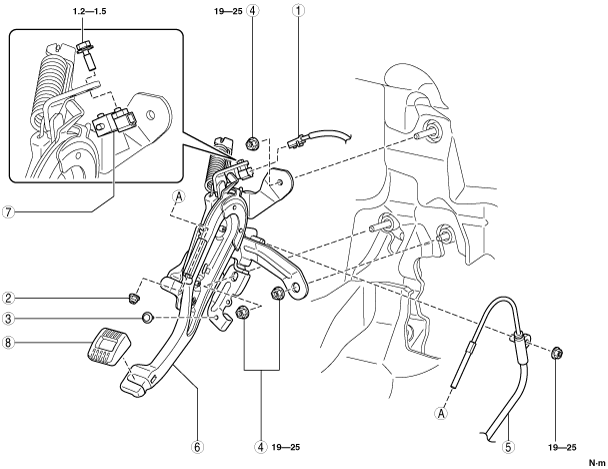 1.2—1.5

19—25
4
1

7

A

2
3
8

6
4 19—25
A
5
19—25

N·m