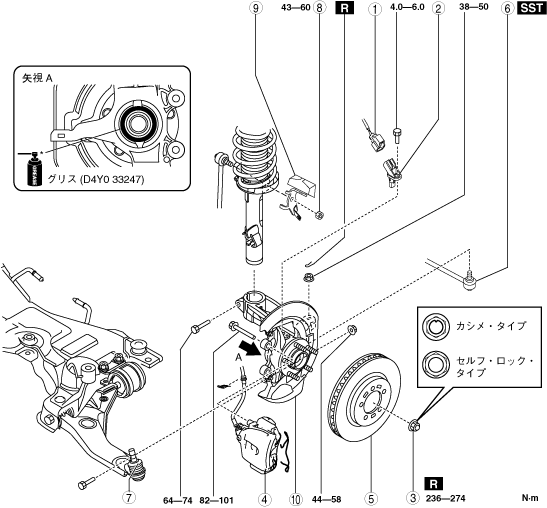 9
43—60
8
R
1
4.0—6.0
2
38—50
6
SST

矢視 A
GREASE
グリス (D4Y0 33247)

カシメ・タイプ
セルフ・ロック・タイプ

A

7
64—74
82—101
4
10
44—58
5
3
R
236—274
N·m