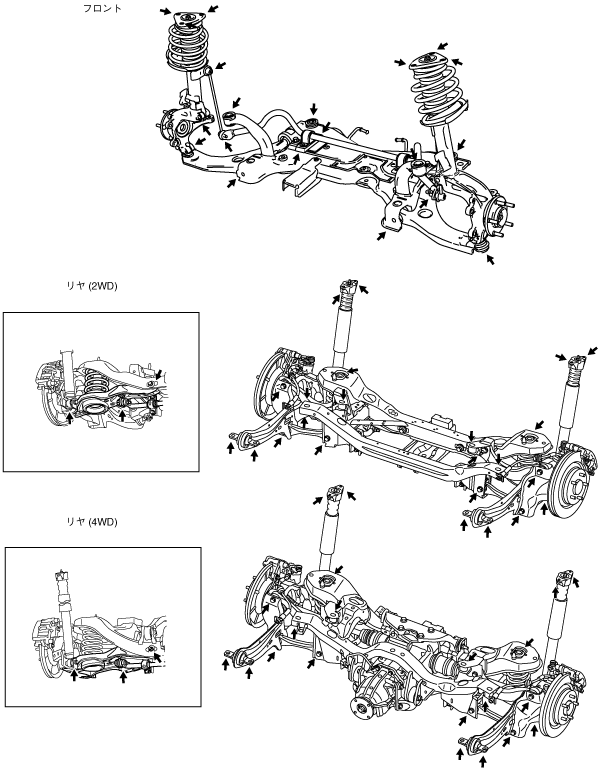 フロント

リヤ (2WD)

リヤ (4WD)